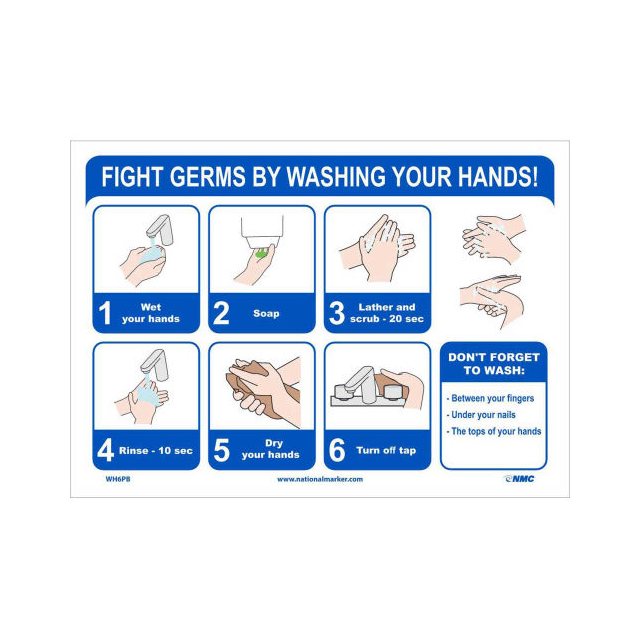 FIGHT GERMS BY WASHING YOUR HANDS!

1 Wet your hands

2 Soap

3 Lather and scrub - 20 sec

4 Rinse - 10 sec

5 Dry your hands

6 Turn off tap

DON'T FORGET TO WASH:

- Between your fingers
- Under your nails
- The tops of your hands

WH6PB

www.nationalmarker.com

NMC